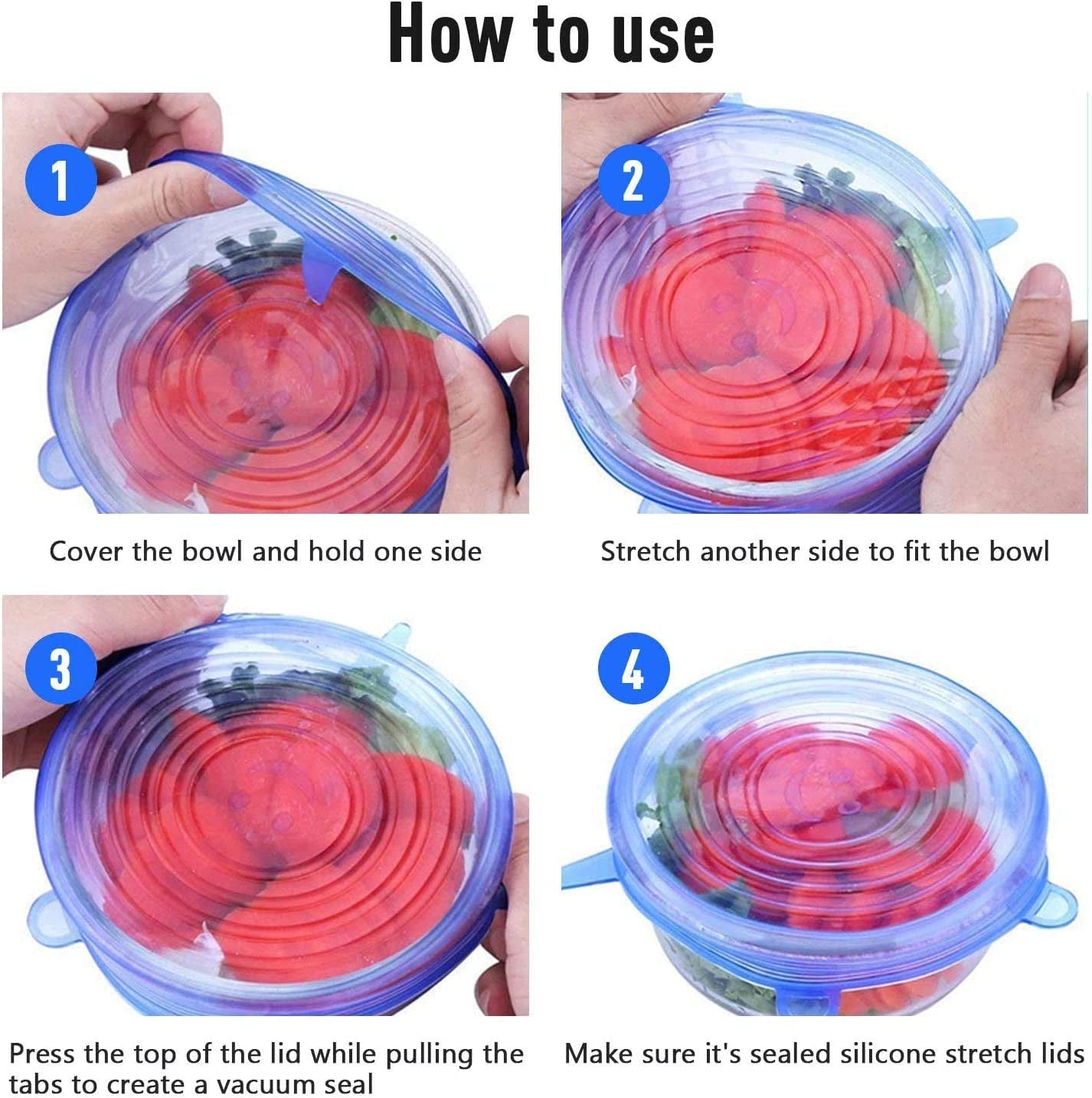 How to use

1

Cover the bowl and hold one side

2

Stretch another side to fit the bowl

3

Press the top of the lid while pulling the tabs to create a vacuum seal

4

Make sure it's sealed silicone stretch lids